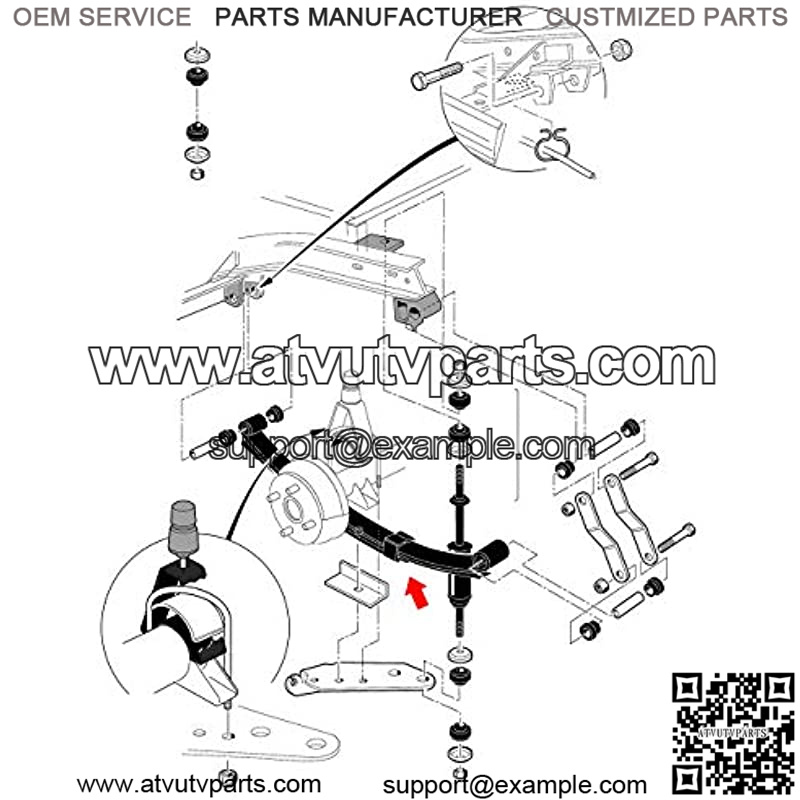 OEM SERVICE PARTS MANUFACTURER CUSTMIZED PARTS

www.atvutvparts.com

support@example.com

ATVUTVPARTS

www.atvutvparts.com support@example.com