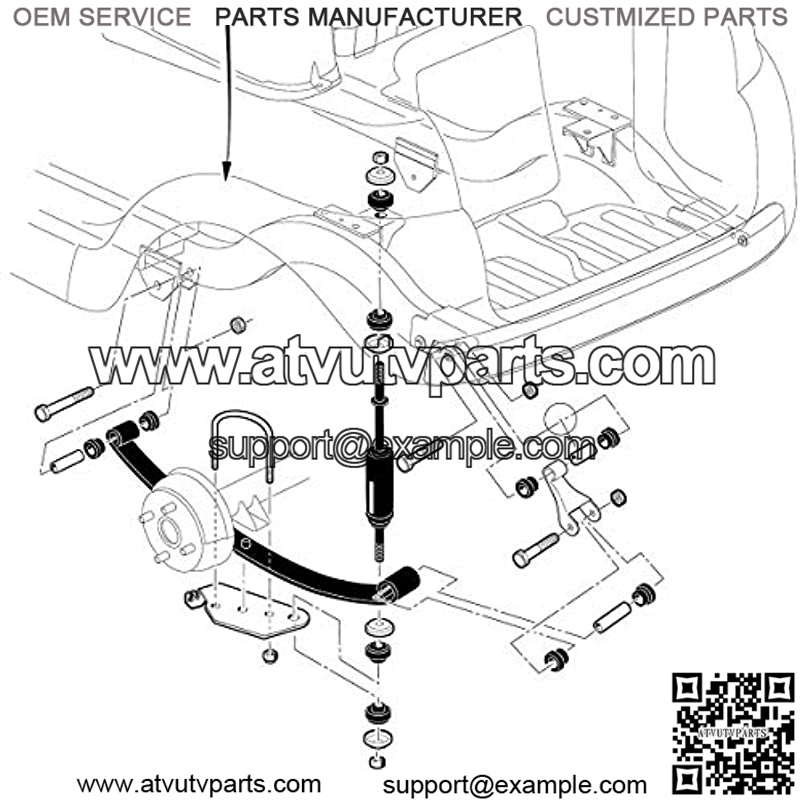 OEM SERVICE PARTS MANUFACTURER CUSTMIZED PARTS

www.atvutvparts.com

support@example.com

ATVUTVPARTS

www.atvutvparts.com support@example.com