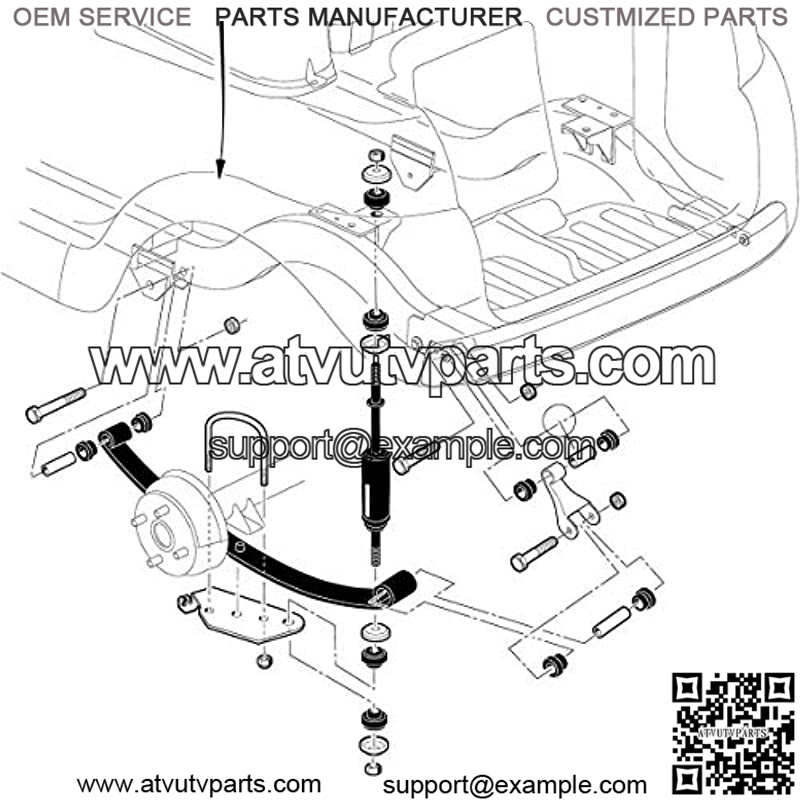 OEM SERVICE PARTS MANUFACTURER CUSTMIZED PARTS

www.atvutvparts.com

support@example.com

ATVUTVPARTS

www.atvutvparts.com support@example.com